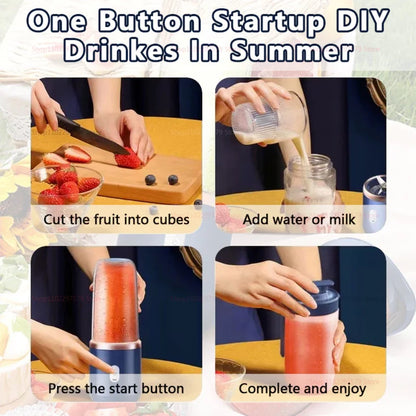 One Button Startup DIY Drinkes In Summer

Cut the fruit into cubes

Add water or milk

Press the start button

Complete and enjoy